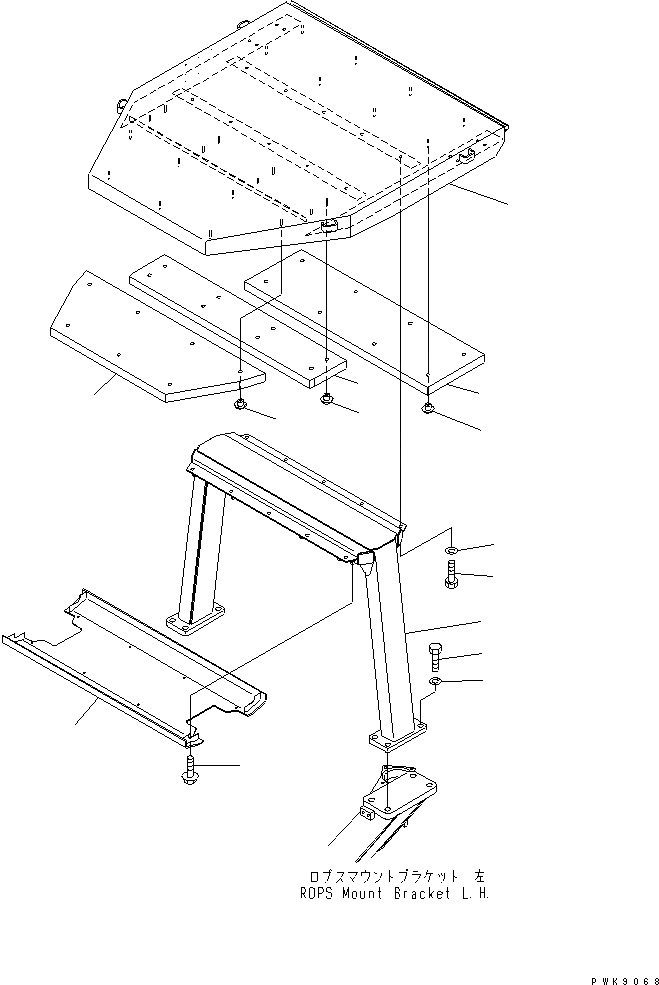 ロプスマウントブラケット 左
ROPS Mount Bracket L.H.

PWK9068