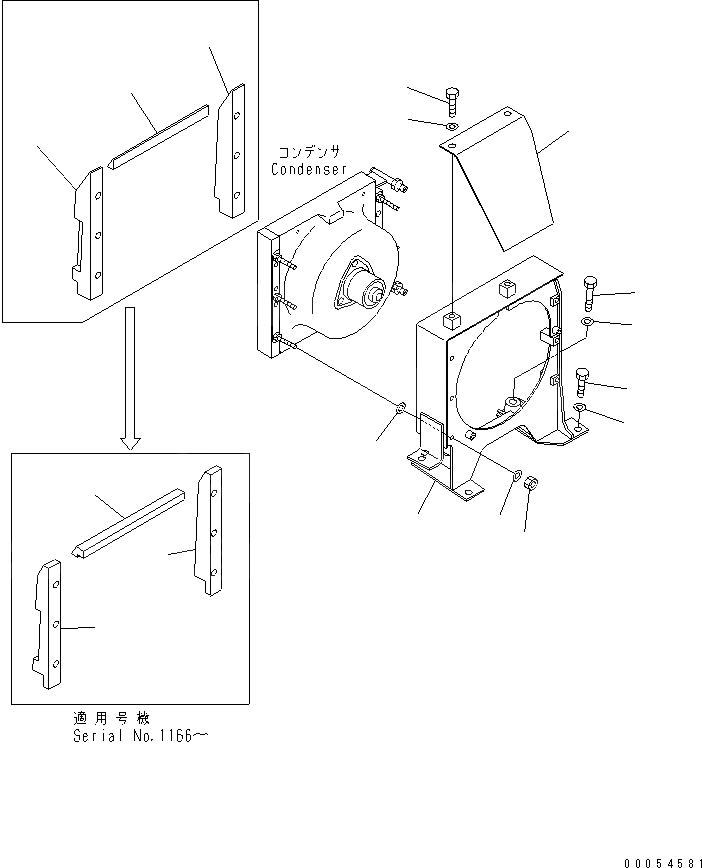 コンデンサ
Condenser

適用号機
Serial No.1166～

00054581