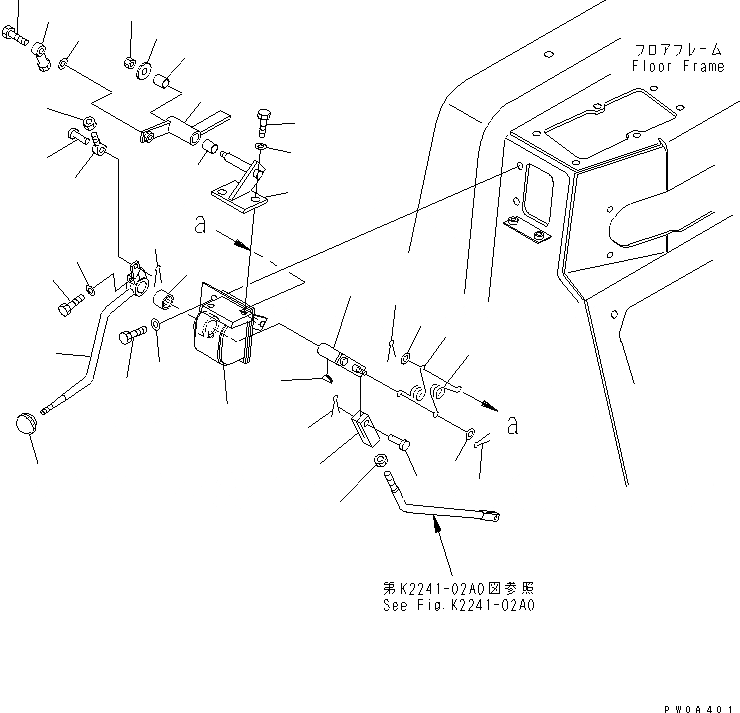 フロアフレーム
Floor Frame

a

a

第K2241-02A0図参照
See Fig.K2241-02A0

PW0A401