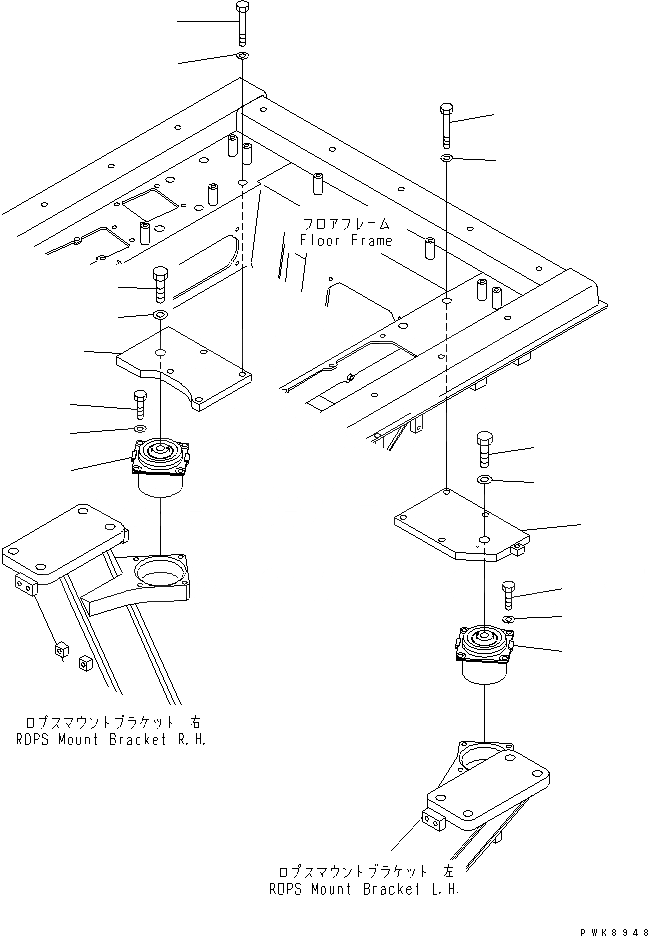 フロアフレーム
Floor Frame

ロプスマウントブラケット 右
ROPS Mount Bracket R.H.

ロプスマウントブラケット 左
ROPS Mount Bracket L.H.

PWK8948