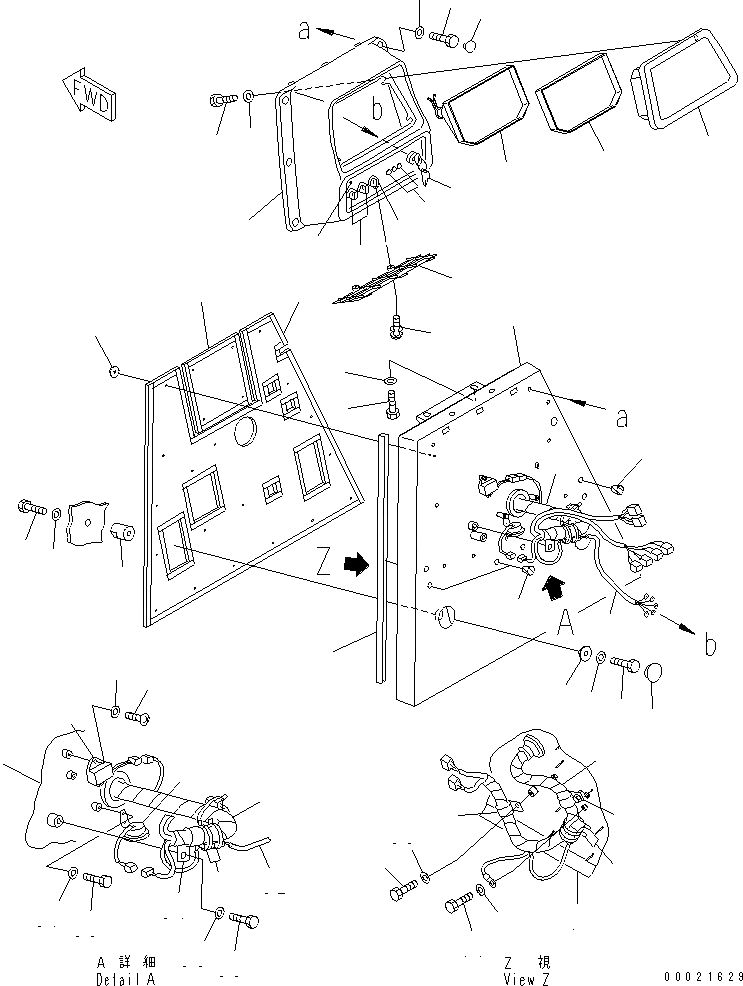 a
FWD
b
a
Z
A
b
A 詳 細
Detail A
Z 視
View Z
00021629