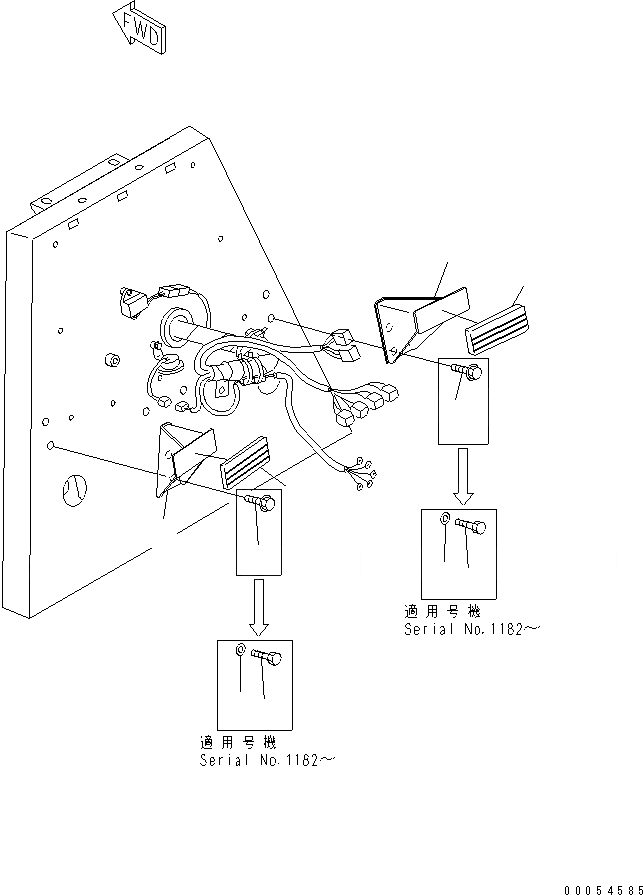 FWD

適用号機
Serial No.1182～

適用号機
Serial No.1182～

00054585