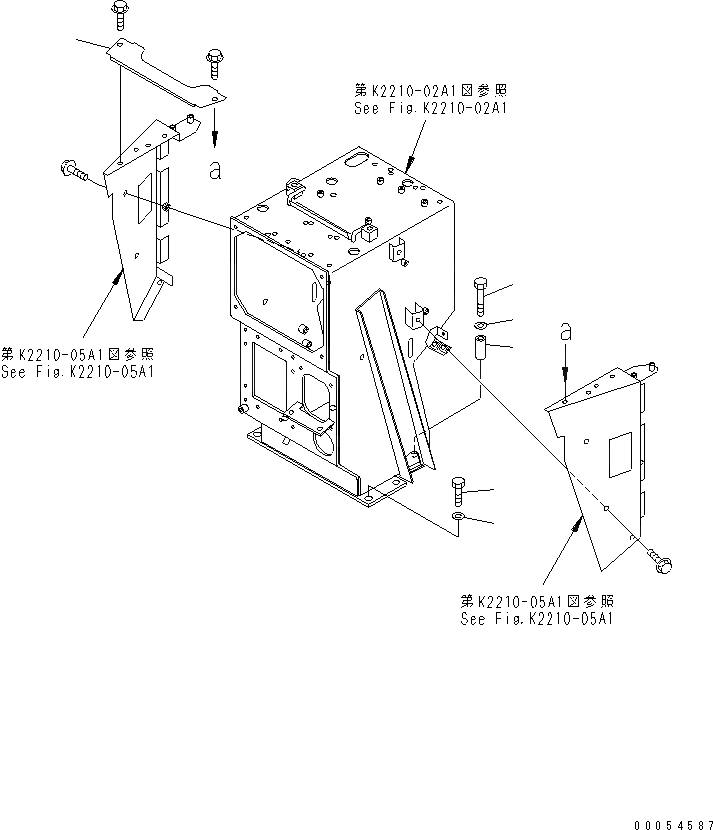 第K2210-02A1図参照
See Fig.K2210-02A1

a

第K2210-05A1図参照
See Fig.K2210-05A1

a

第K2210-05A1図参照
See Fig.K2210-05A1

00054587