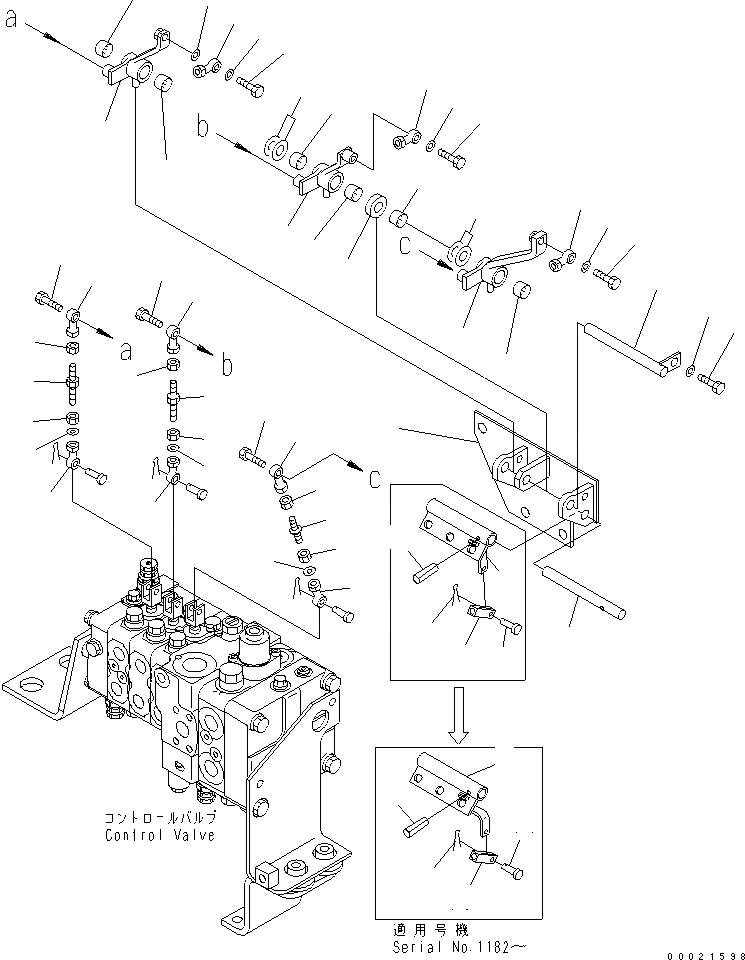 a

b

c

a

b

c

コントロールバルブ
Control Valve

適用号機
Serial No.1182～

00021598