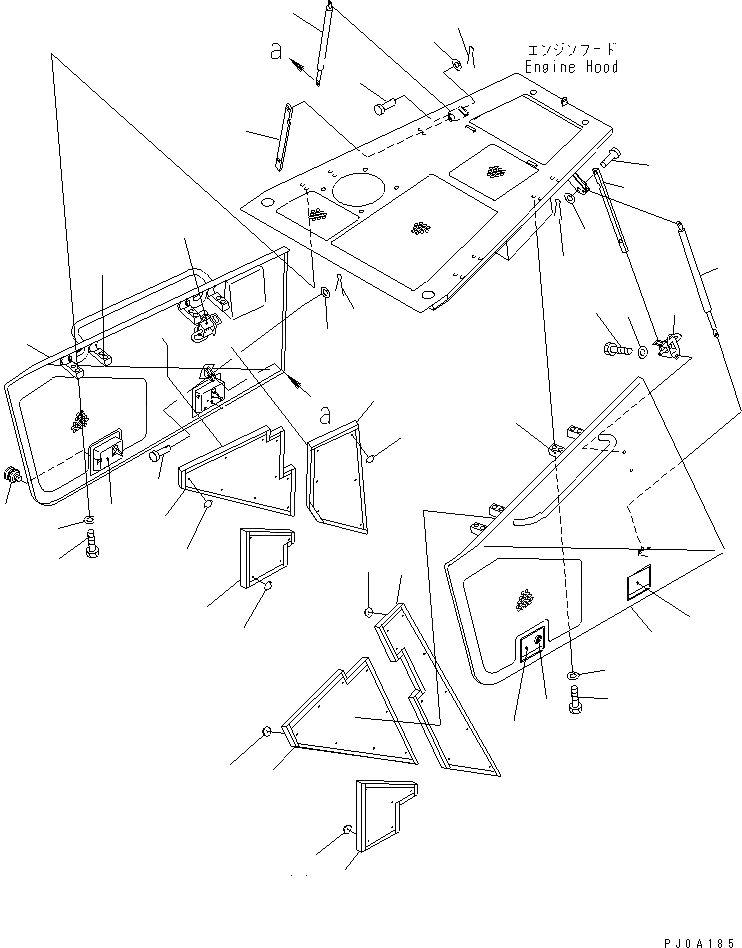 a
エンジンフード
Engine Hood
a
PJ0A185