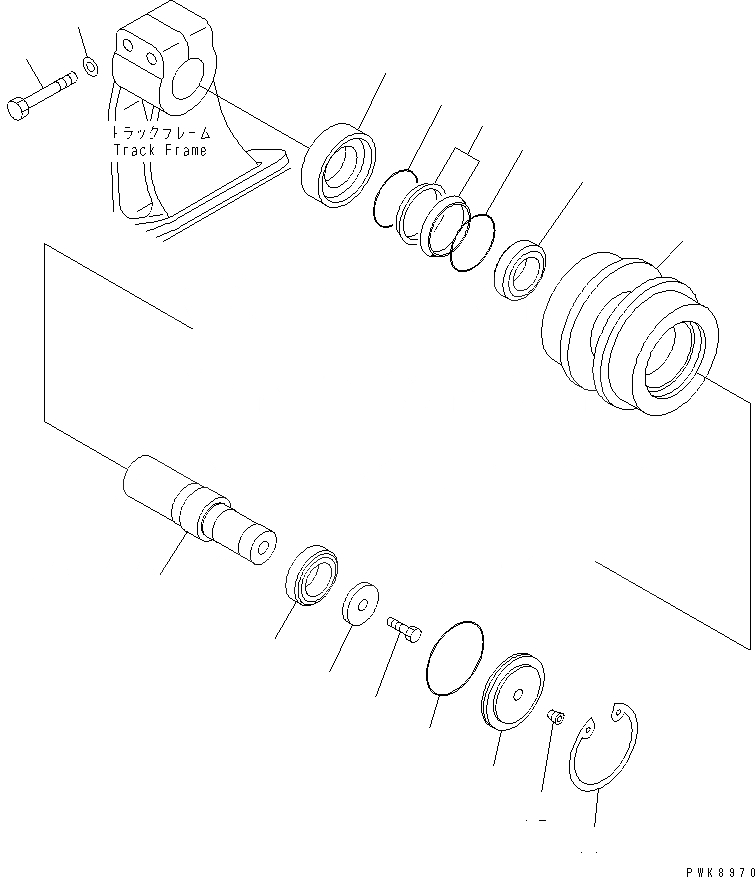 トラックフレーム
Track Frame

PWK8970