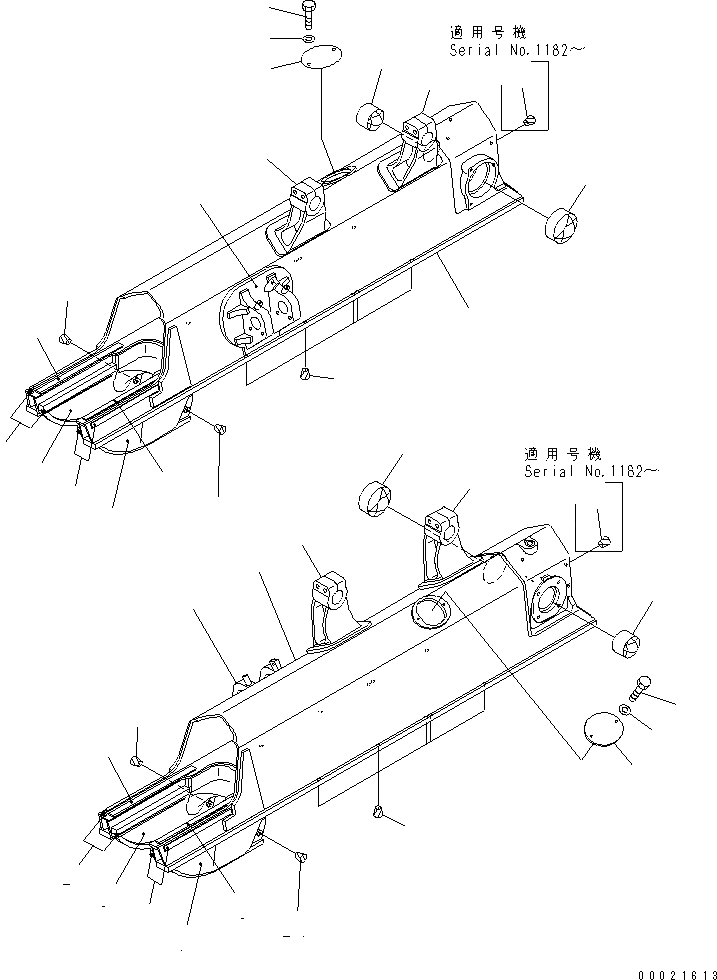 適用号機
Serial No.1182～

適用号機
Serial No.1182～

00021613