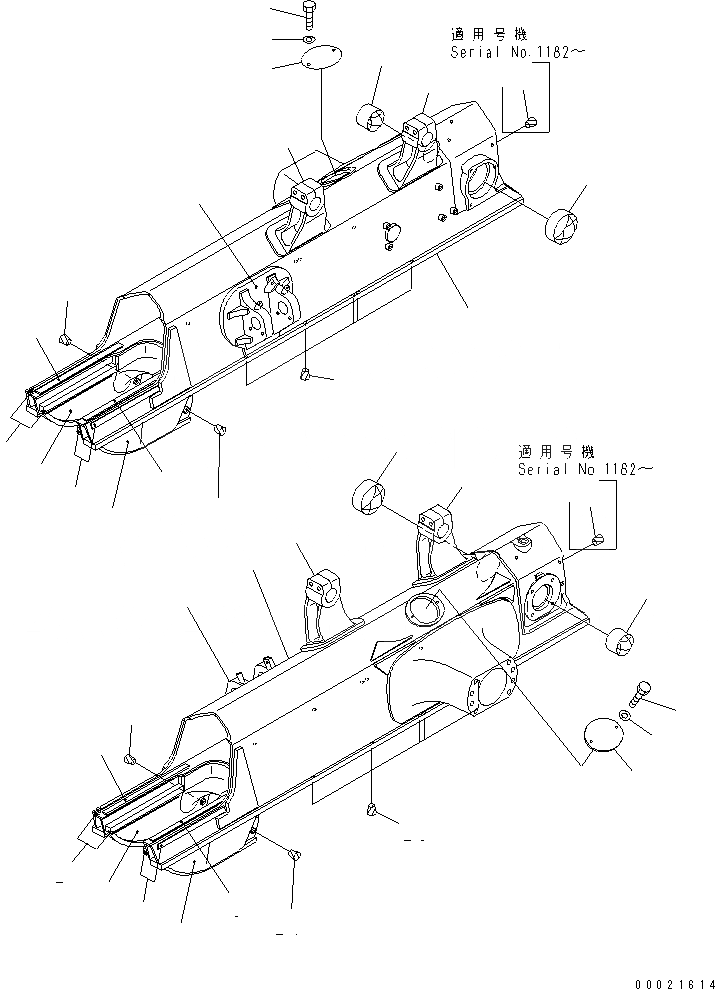 適用号機
Serial No.1182～

適用号機
Serial No 1182～

00021614