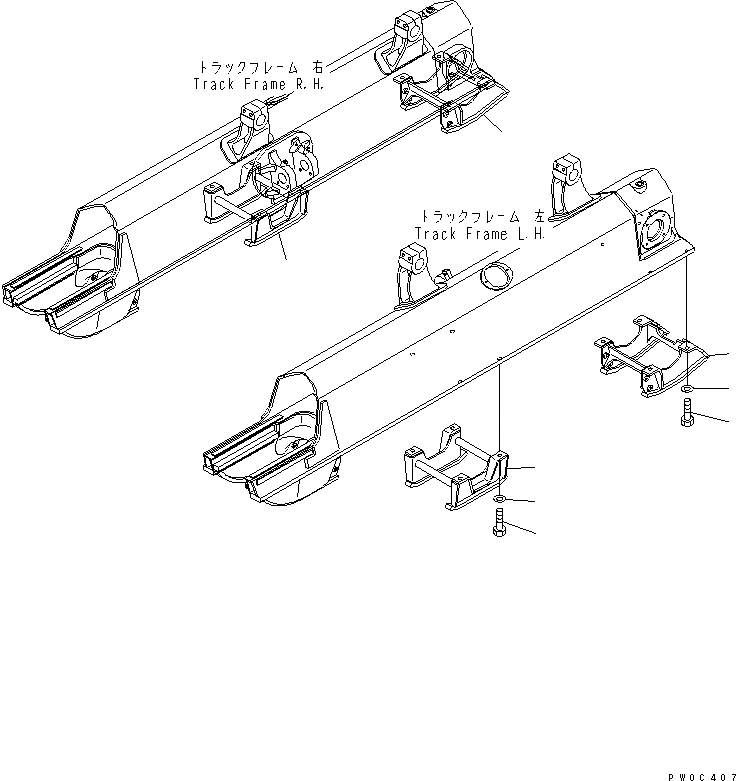 トラックフレーム 右
Track Frame R.H.

トラックフレーム 左
Track Frame L.H.

PW0C407