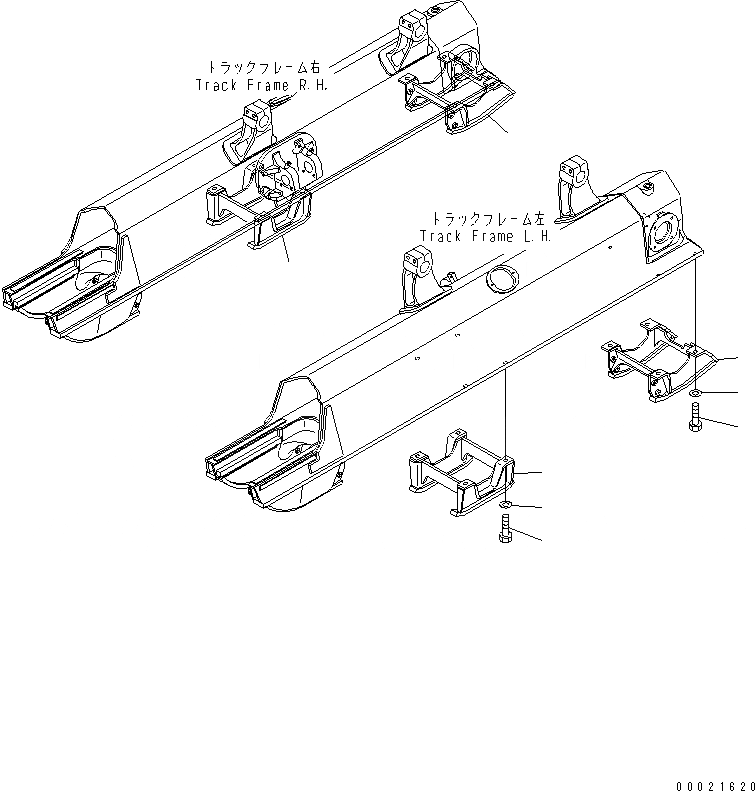 トラックフレーム右
Track Frame R.H.

トラックフレーム左
Track Frame L.H.

00021620