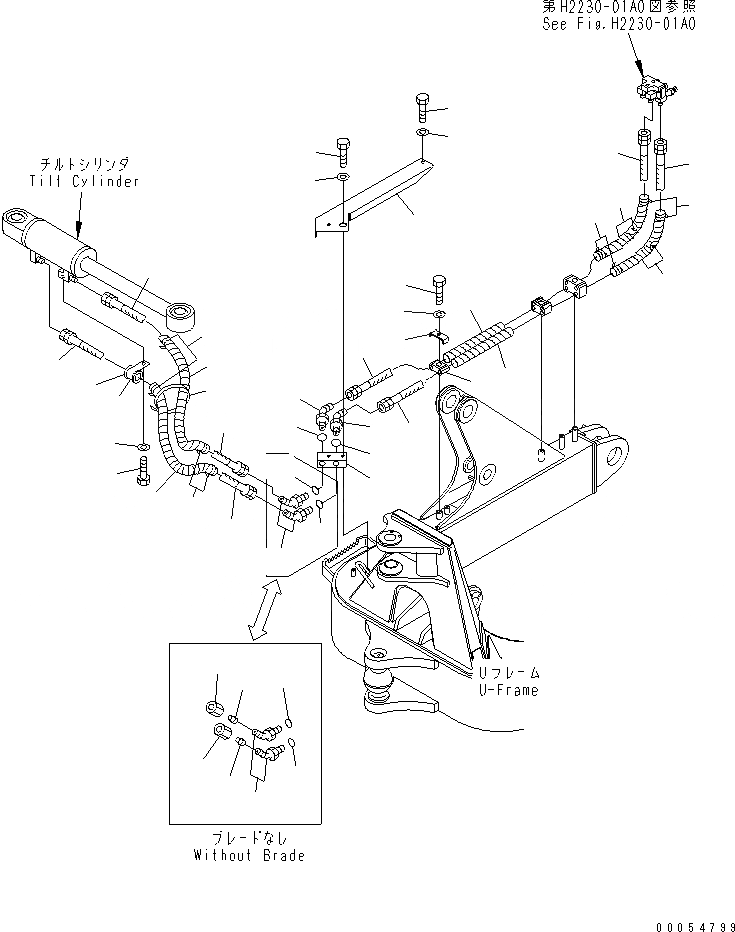 第H2230-01A0図参照
See Fig.H2230-01A0

チルトシリンダ
Tilt Cylinder

Uフレーム
U-Frame

ブレードなし
Without Brade

00054799