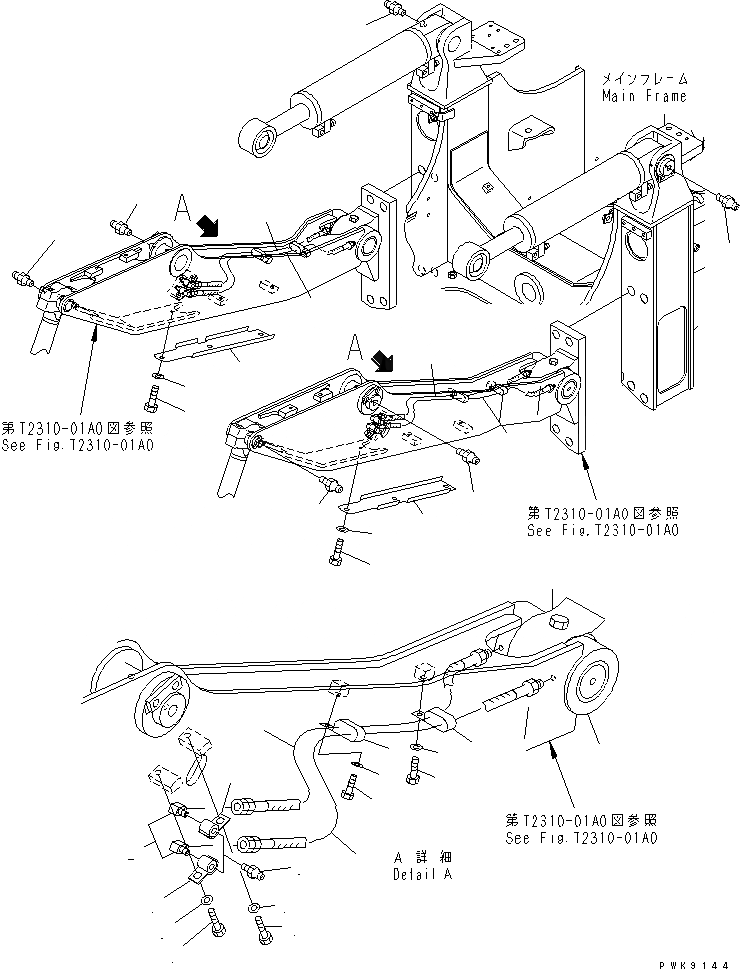 メインフレーム
Main Frame

A

A

第T2310-01A0図参照
See Fig.T2310-01A0

第T2310-01A0図参照
See Fig.T2310-01A0

第T2310-01A0図参照
See Fig.T2310-01A0

A 詳細
Detail A

PWK9144