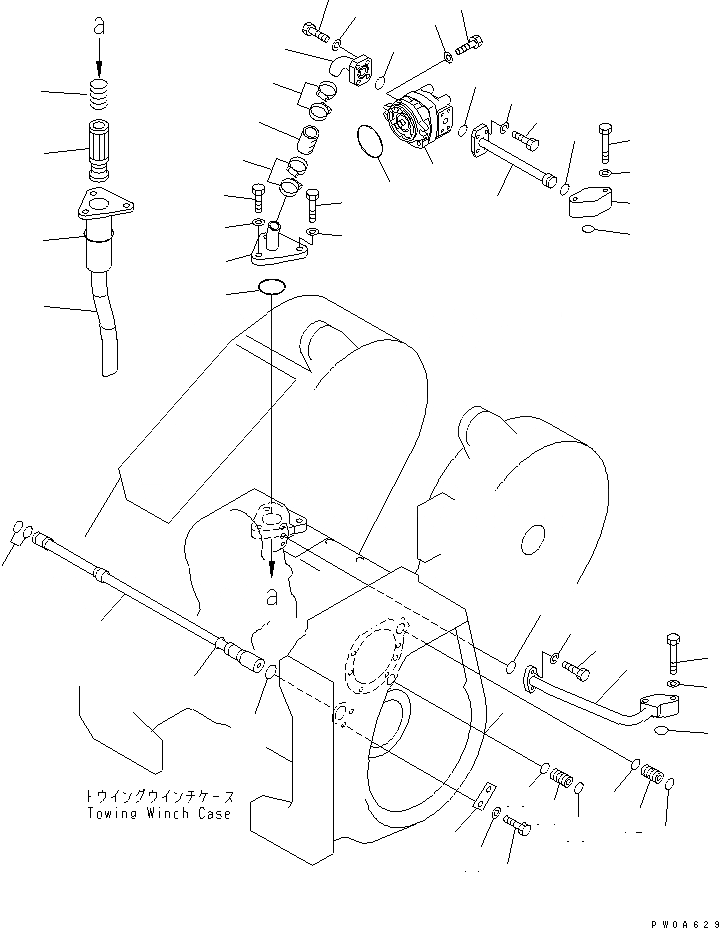 a

a

トウイングウインチケース
Towing Winch Case

PW0A629