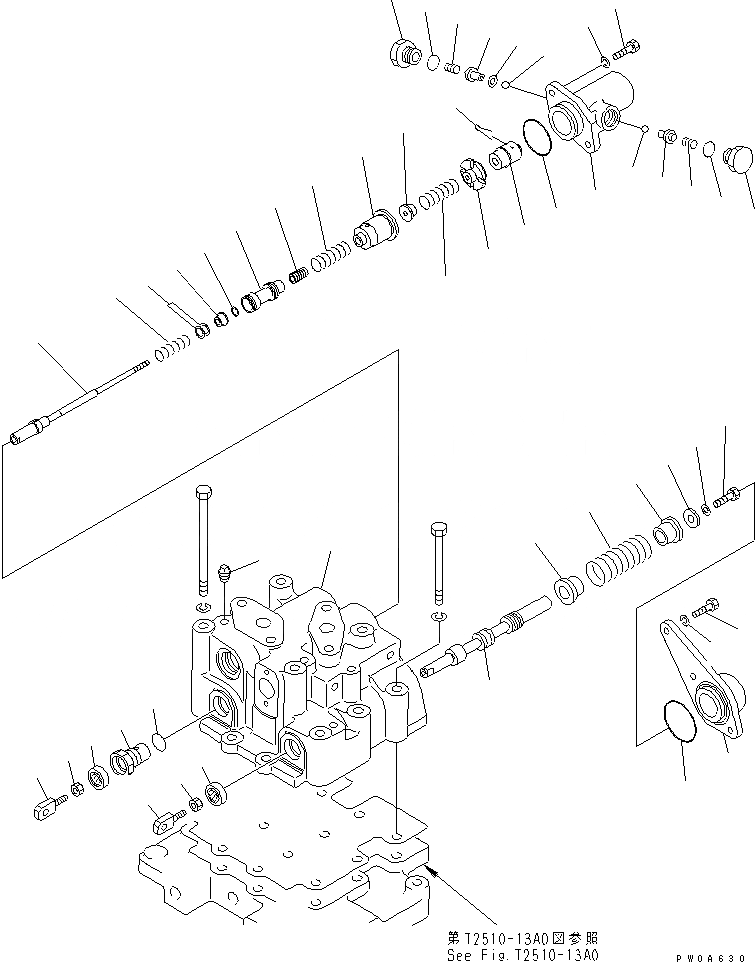 第T2510-13A0図参照
See Fig.T2510-13A0

PW0A630