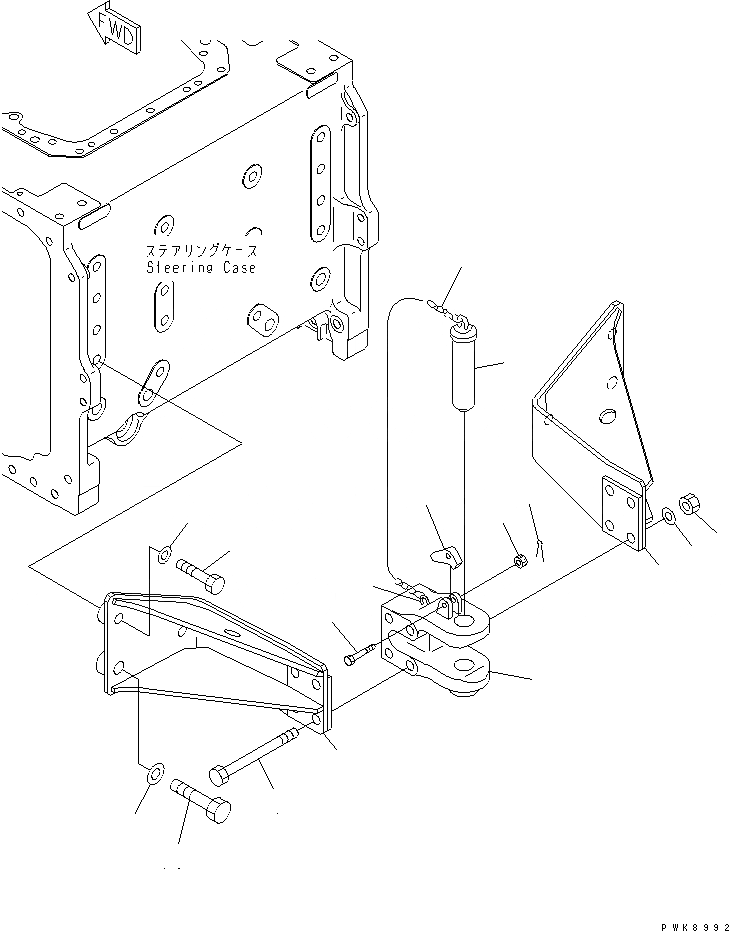 FWD

ステアリングケース
Sleering Case

PWK8992