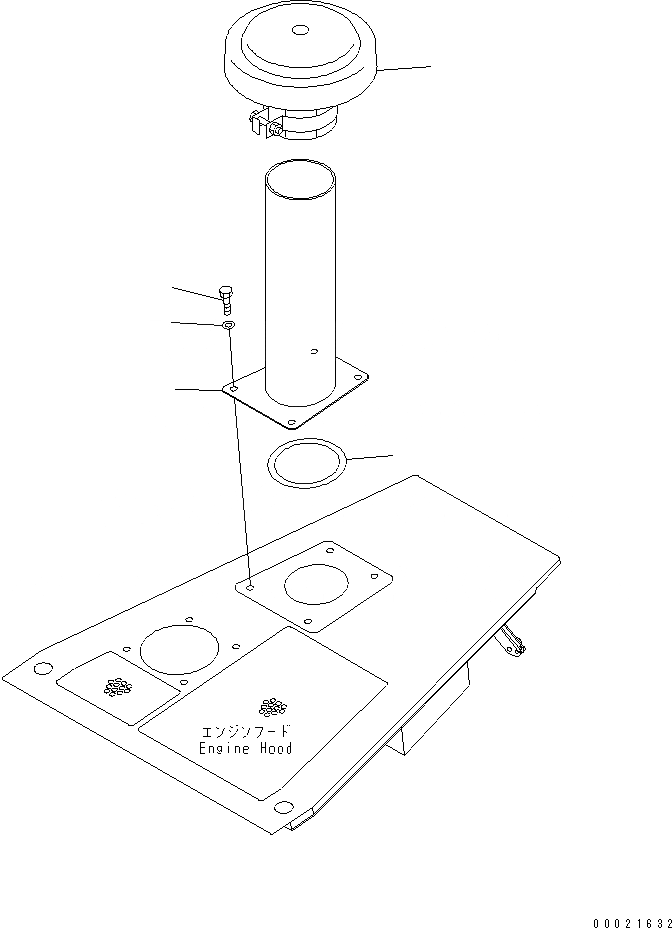 エンジンフード
Engine Hood

00021632