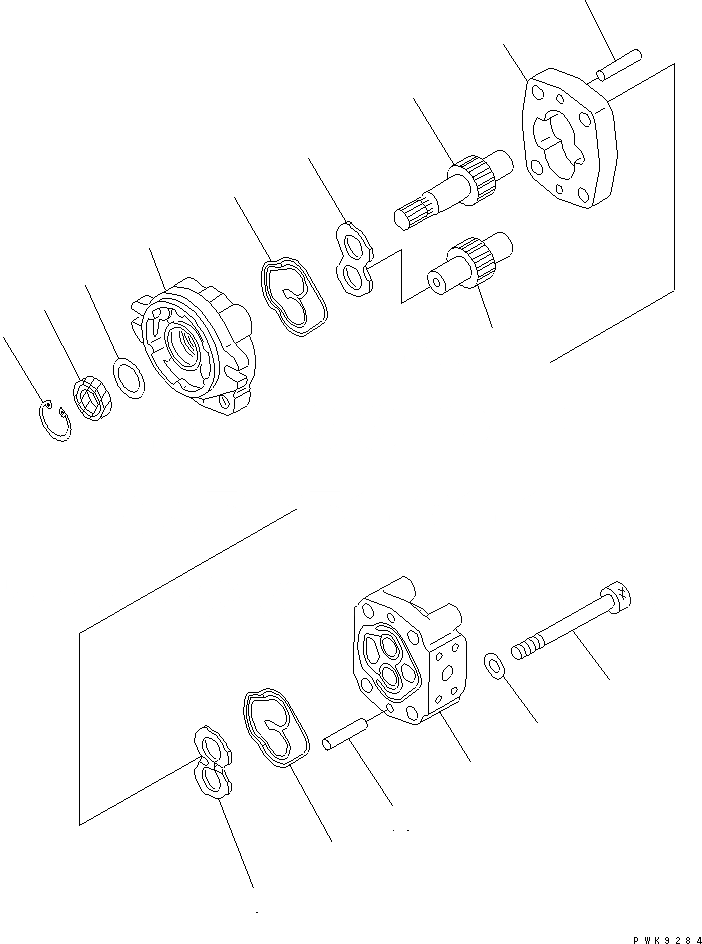 PWK9284