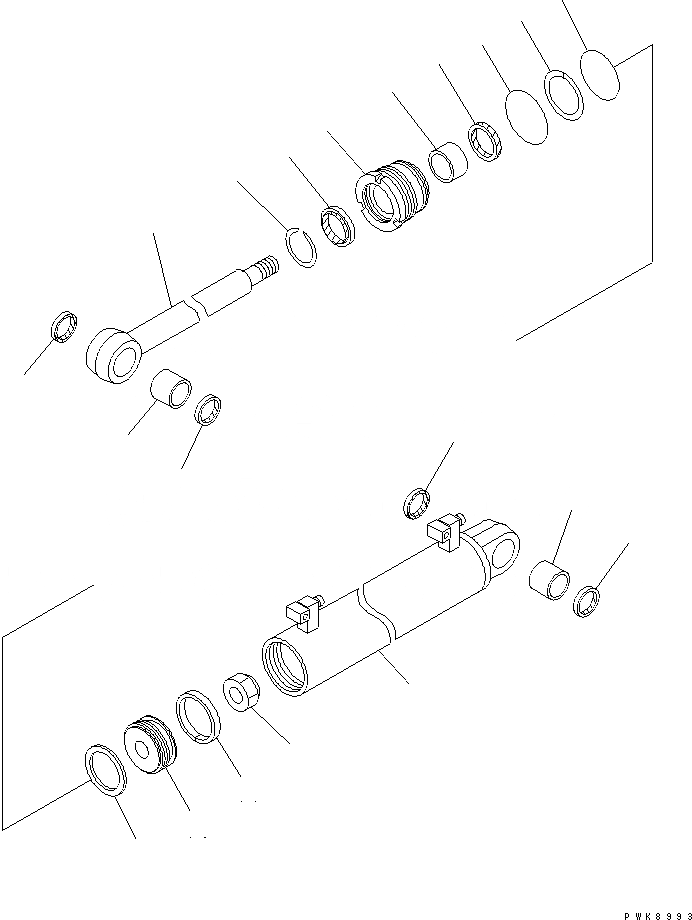 PWK8993