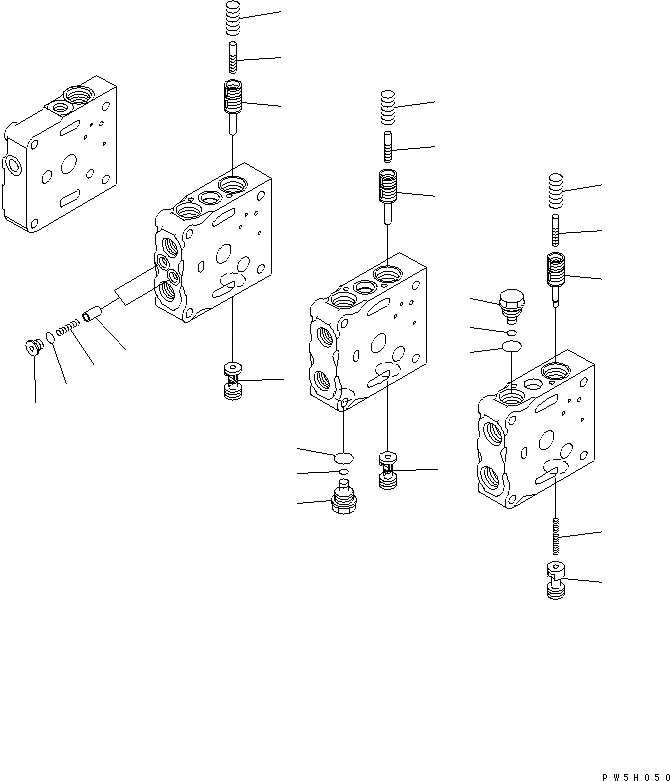 PW5H050