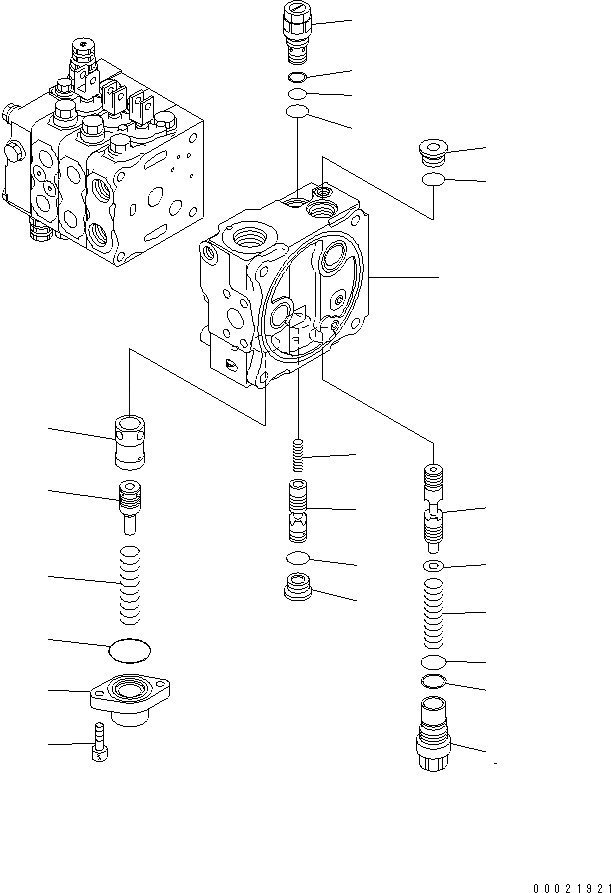 00021921