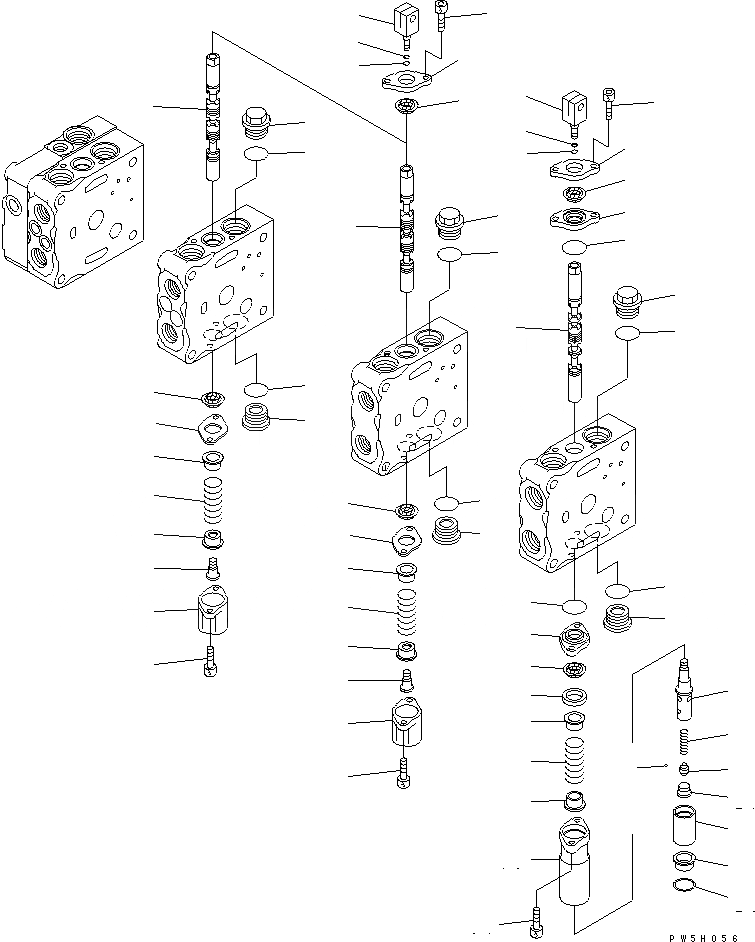 PW5H056