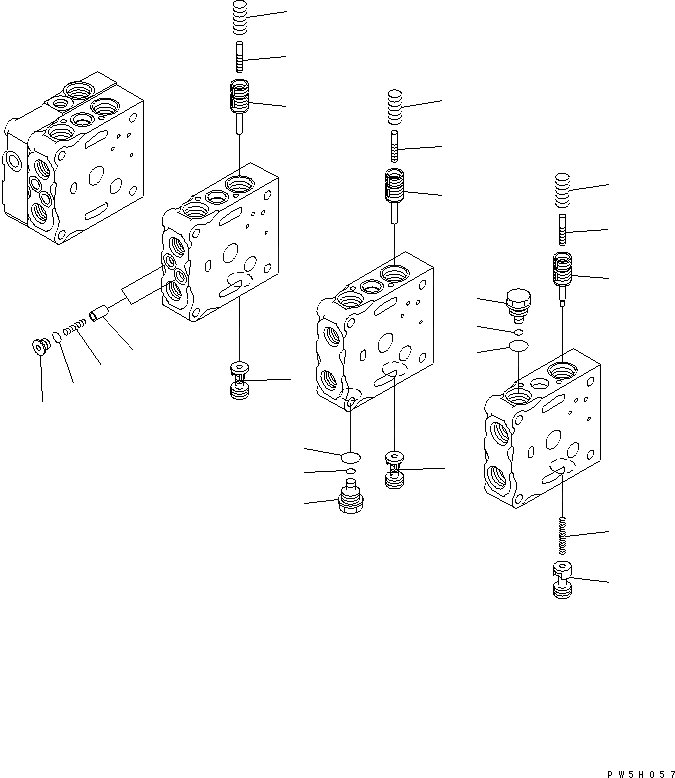 PW5H057