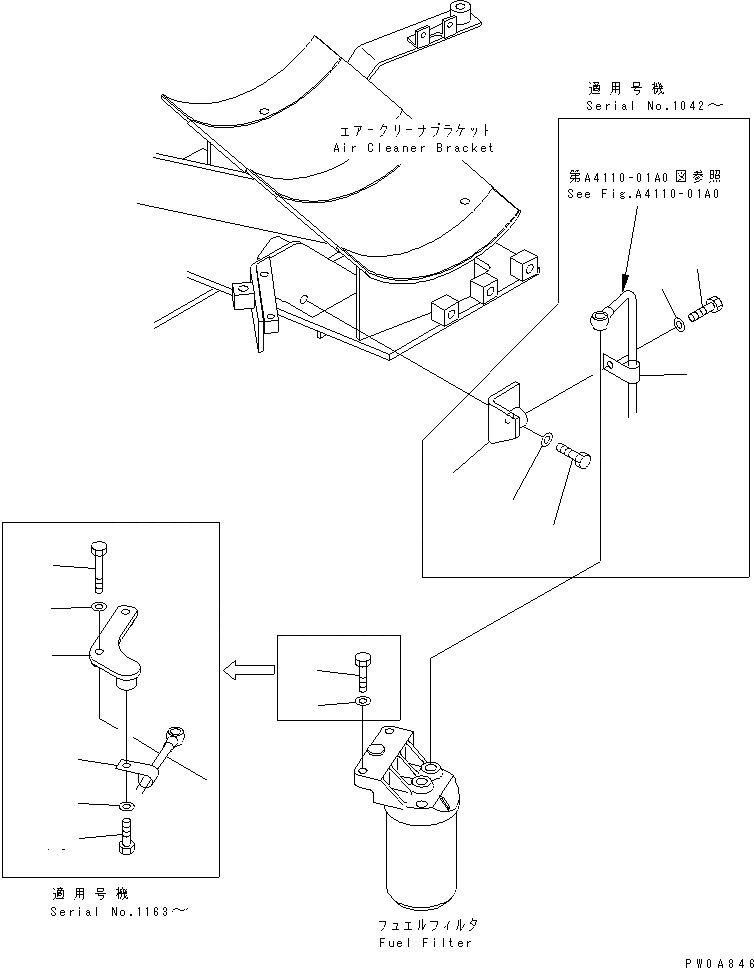 適用号機
Serial No.1042～

エアークリーナブラケット
Air Cleaner Bracket

第A4110-01A0図参照
See Fig.A4110-01A0

適用号機
Serial No.1163～

フュエルフィルタ
Fuel Filter

PW0A846