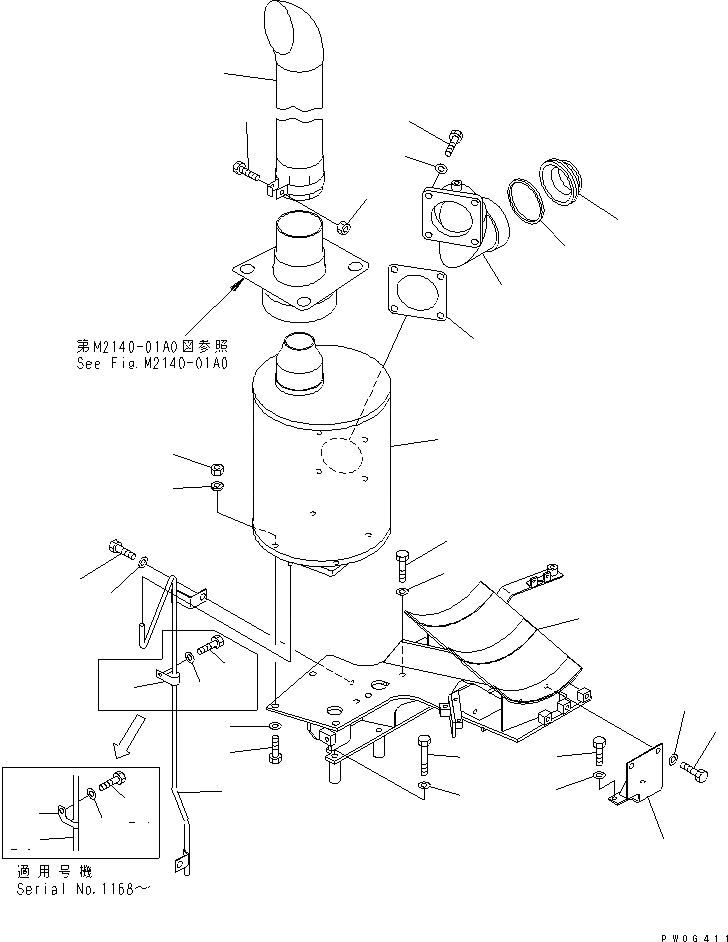 第M2140-01A0図参照
See Fig.M2140-01A0

適用号機
Serial No.1168～

PW0G411