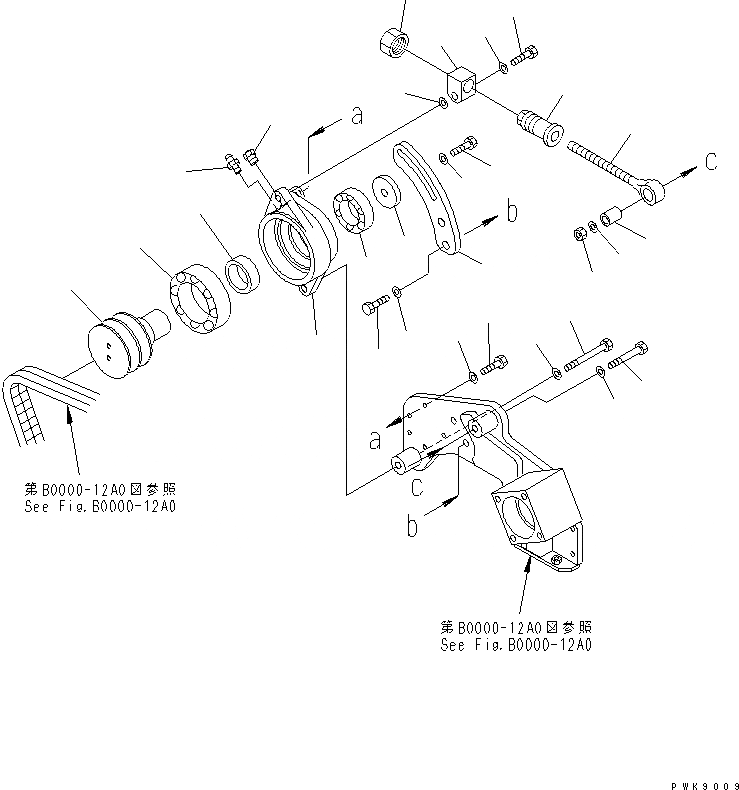 a

c

b

a

c

b

第B0000-12A0図参照
See Fig.B0000-12A0

第B0000-12A0図参照
See Fig.B0000-12A0

PWK9009