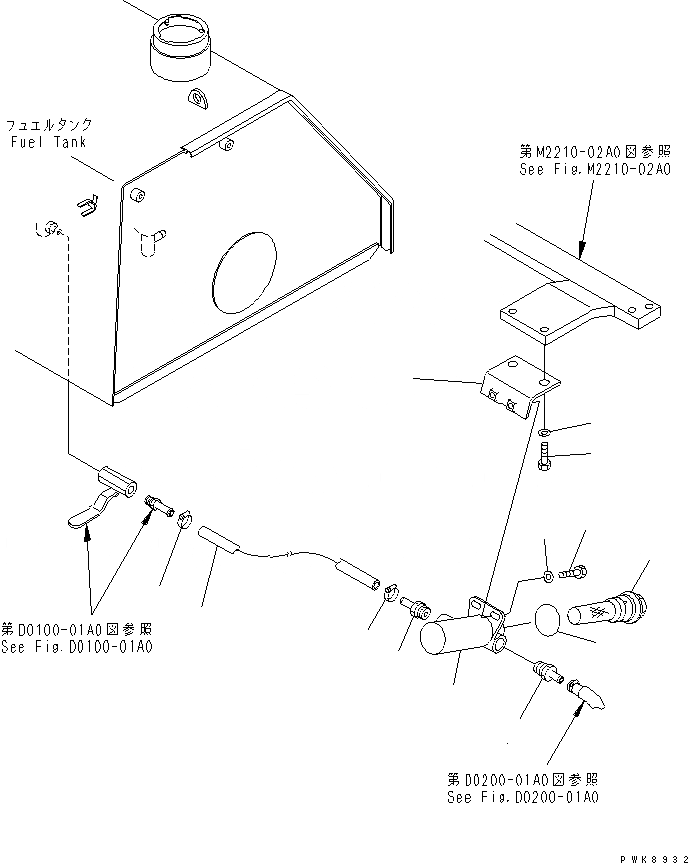 フュエルタンク
Fuel Tank

第M2210-02A0図参照
See Fig.M2210-02A0

第D0100-01A0図参照
See Fig.D0100-01A0

第D0200-01A0図参照
See Fig.D0200-01A0

PWK8932