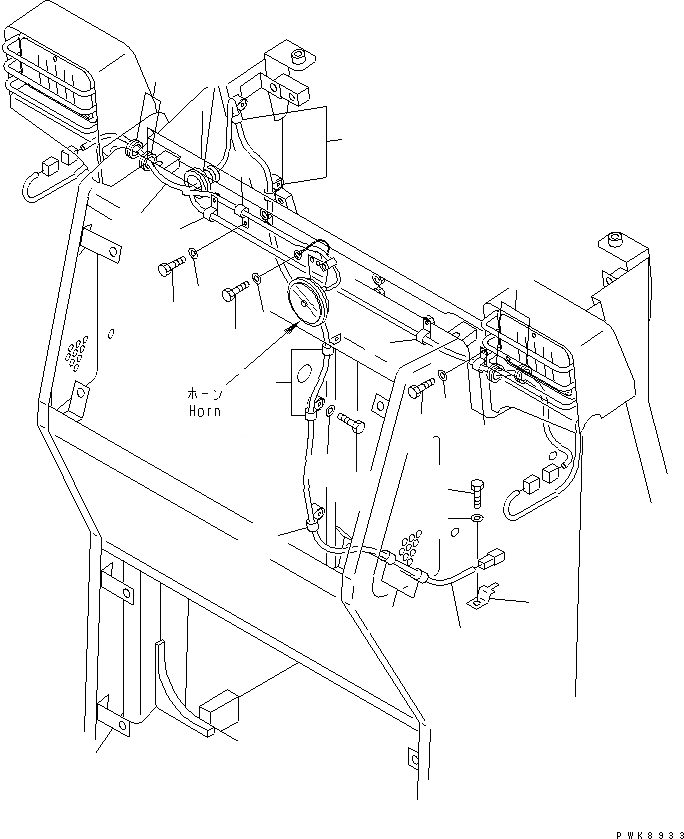 ホーン
Horn

PWK8933