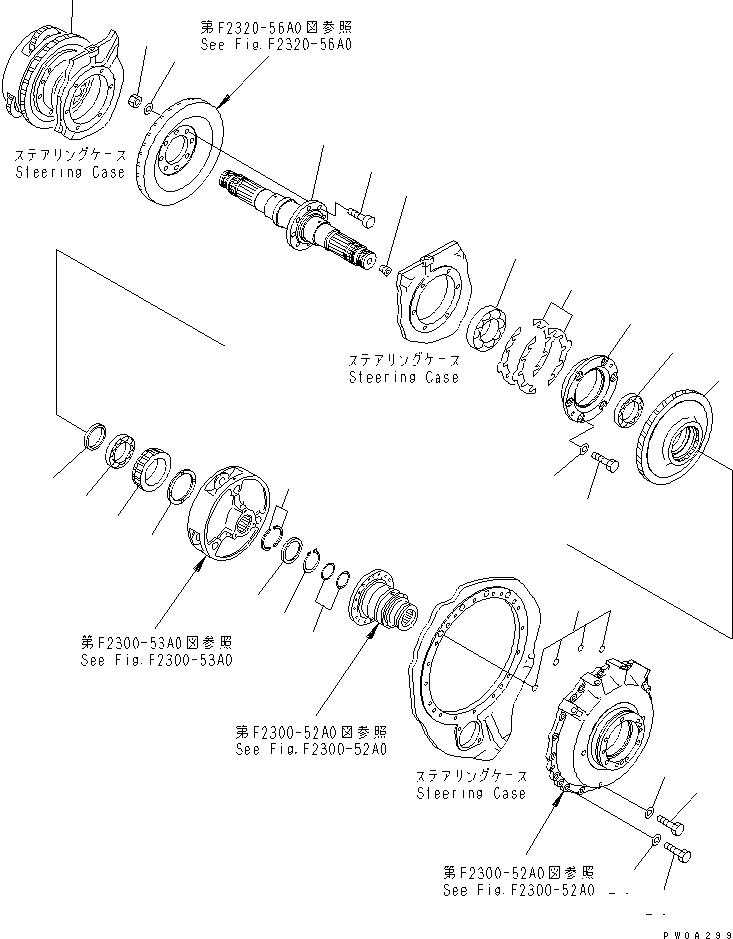 第F2320-56A0図参照
See Fig.F2320-56A0

ステアリングケース
Steering Case

ステアリングケース
Steering Case

第F2300-53A0図参照
See Fig.F2300-53A0

第F2300-52A0図参照
See Fig.F2300-52A0

ステアリングケース
Steering Case

第F2300-52A0図参照
See Fig.F2300-52A0

PW0A299