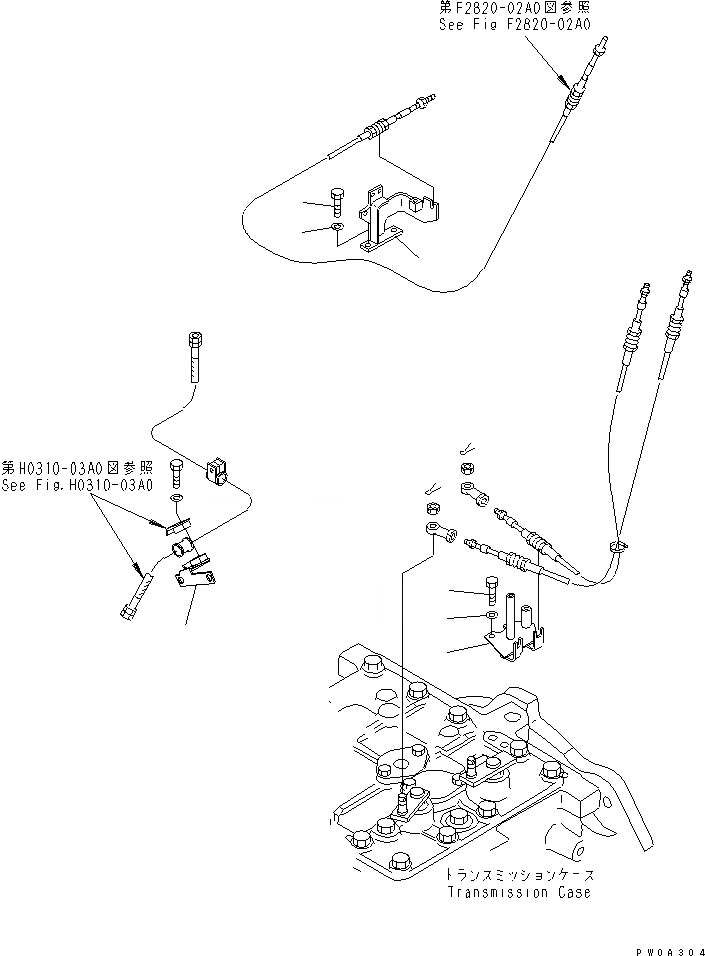 第F2820-02A0図参照
See Fig F2820-02A0

第H0310-03A0図参照
See Fig.H0310-03A0

トランスミッションケース
Transmission Case

PW0A304