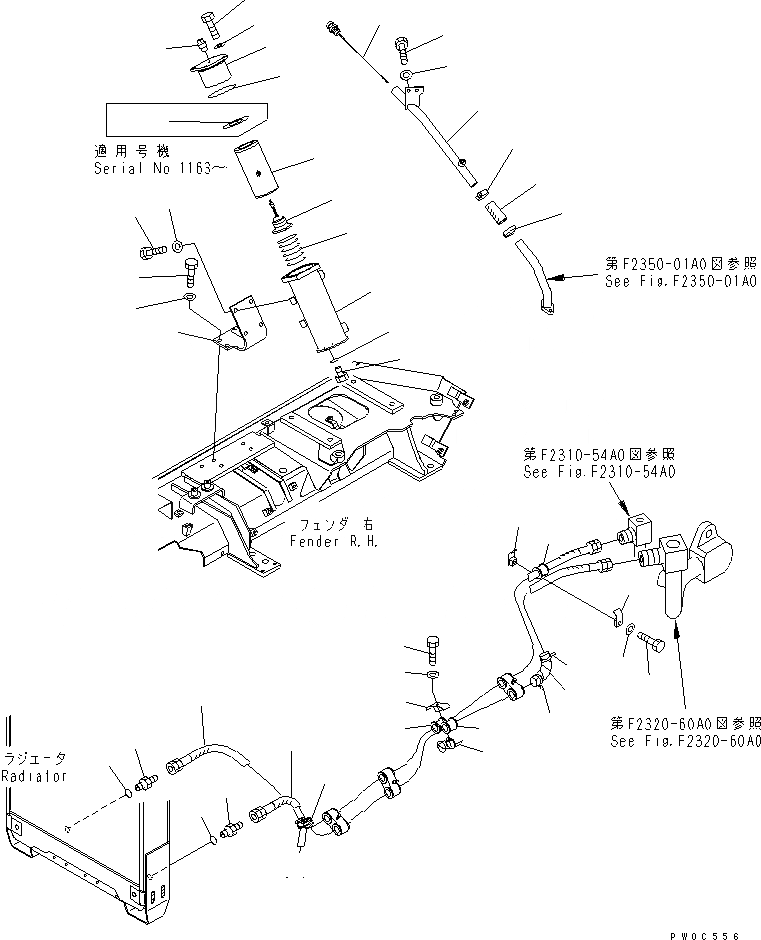 適用号機
Serial No 1163～

第F2350-01A0図参照
See Fig.F2350-01A0

第F2310-54A0図参照
See Fig.F2310-54A0

フェンダ 右
Fender R.H.

第F2320-60A0図参照
See Fig.F2320-60A0

ラジエータ
Radiator

PW0C556