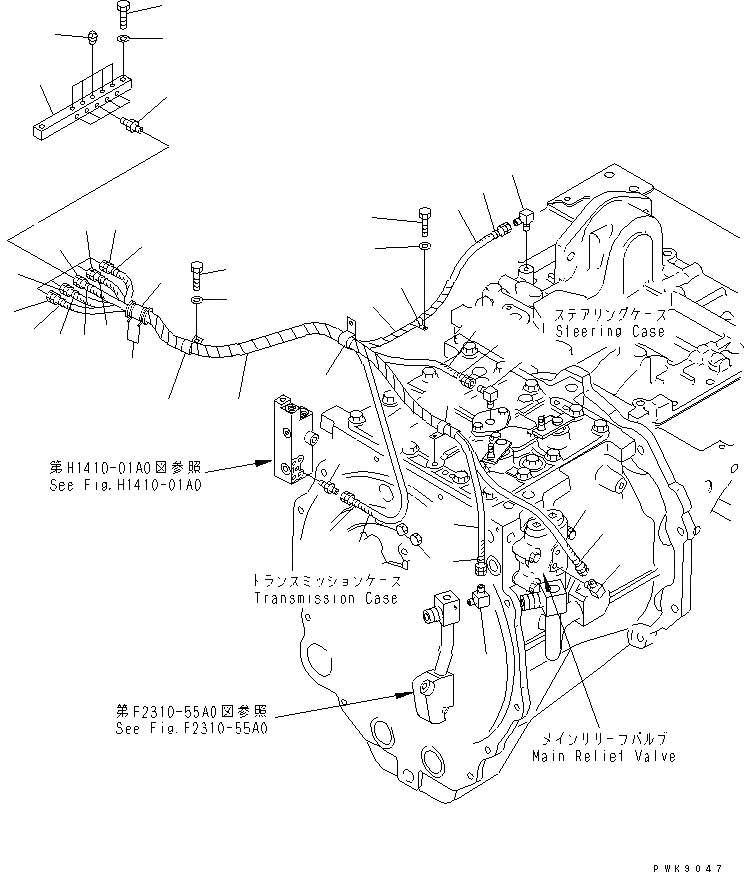 ステアリングケース
Steering Case

第H1410-01A0図参照
See Fig.H1410-01A0

トランスミッションケース
Transmission Case

第F2310-55A0図参照
See Fig.F2310-55A0

メインリリーフバルブ
Main Relief Valve

PWK9047