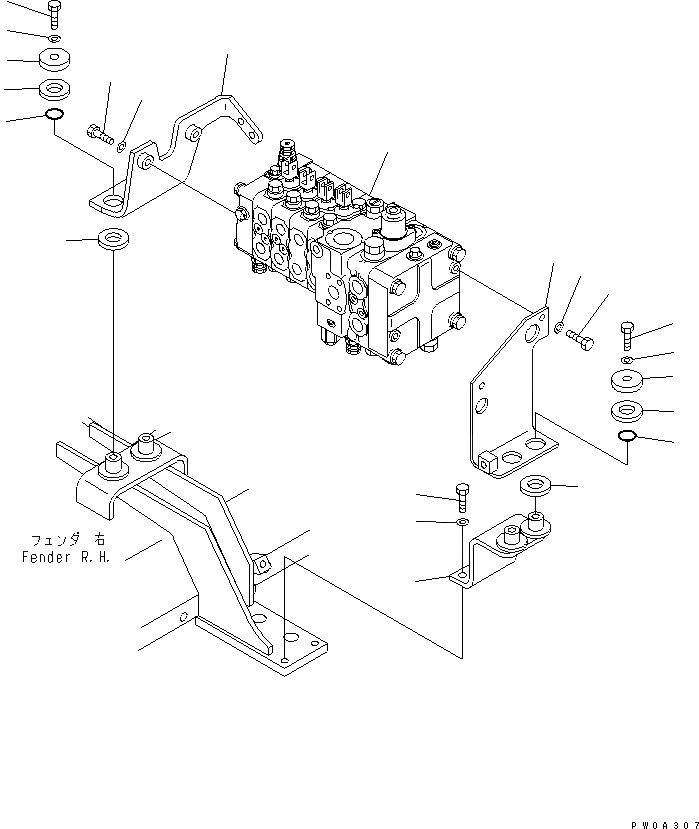 フェンダ 右
Fender R.H.

PW0A307