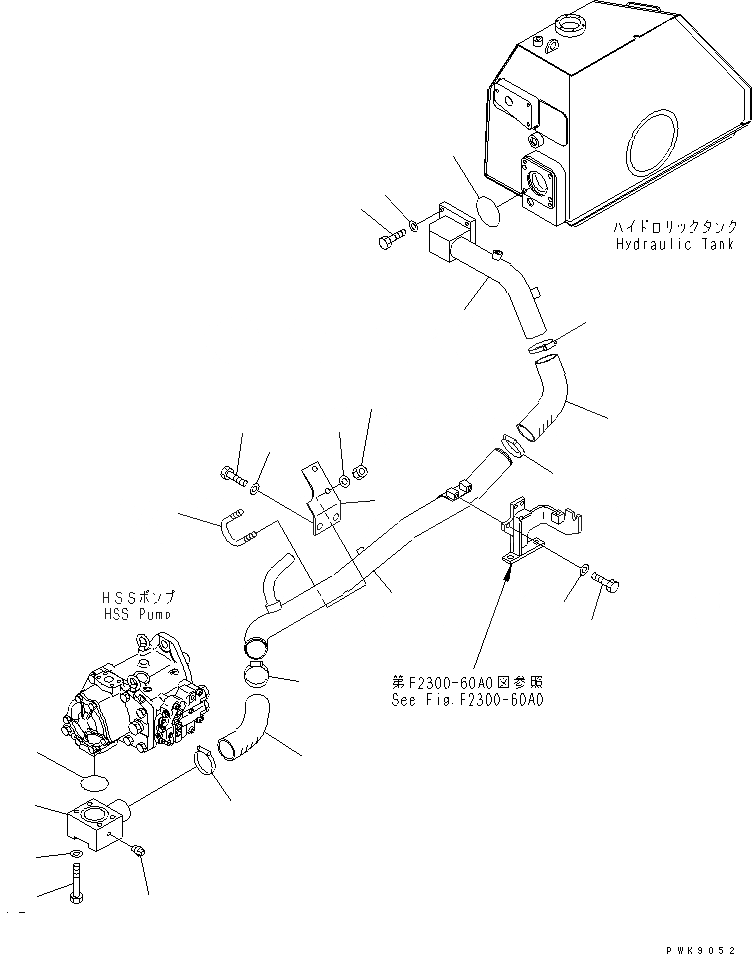 ハイドロリックタンク
Hydraulic Tank

HSSポンプ
HSS Pump

第F2300-60A0図参照
See Fig.F2300-60A0

PWK9052