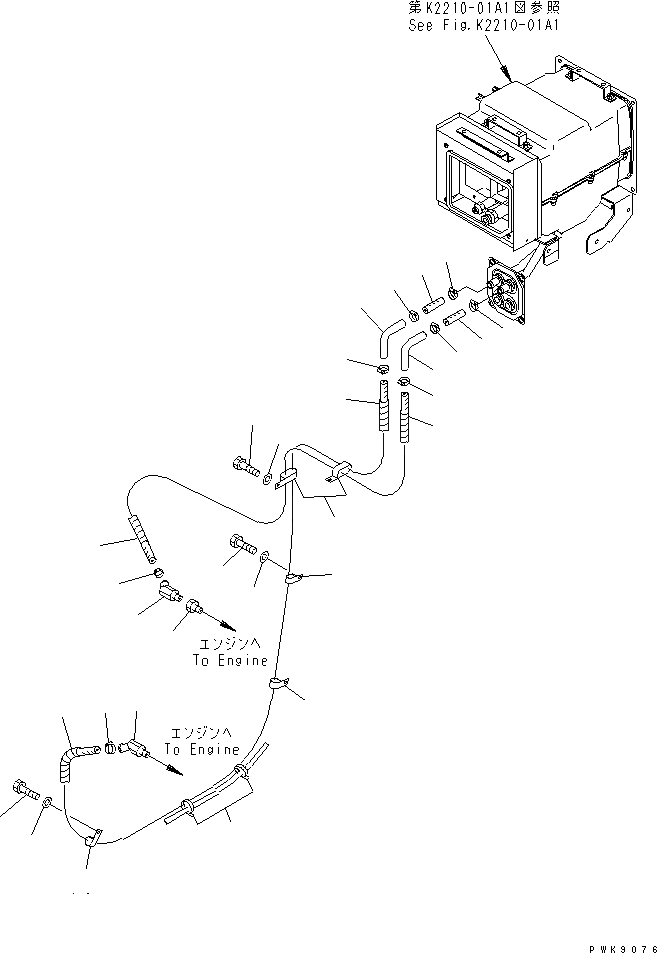 第K2210-01A1図参照
See Fig.K2210-01A1

エンジンへ
To Engine

エンジンへ
To Engine

PWK9076