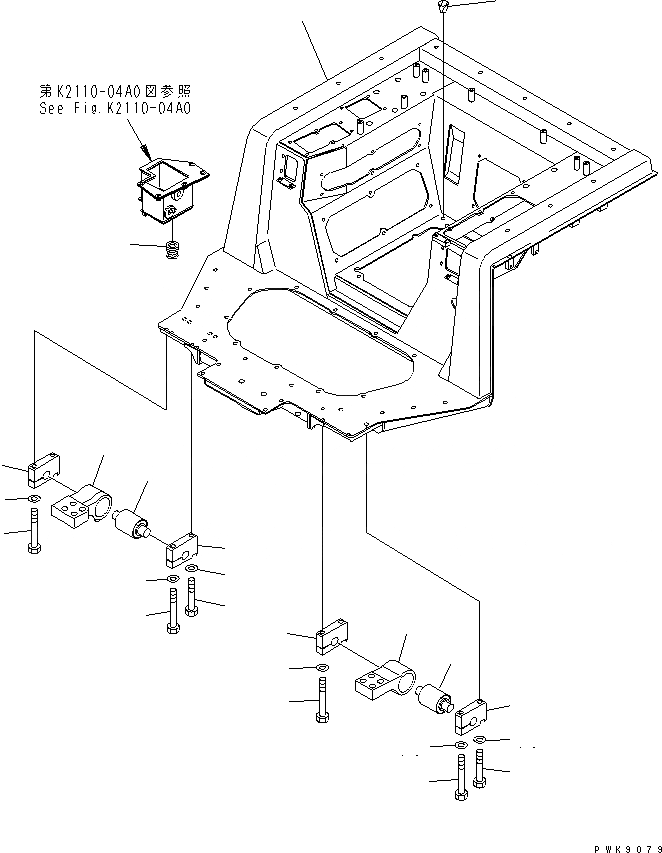 第K2110-04A0図参照
See Fig.K2110-04A0

PWK9079