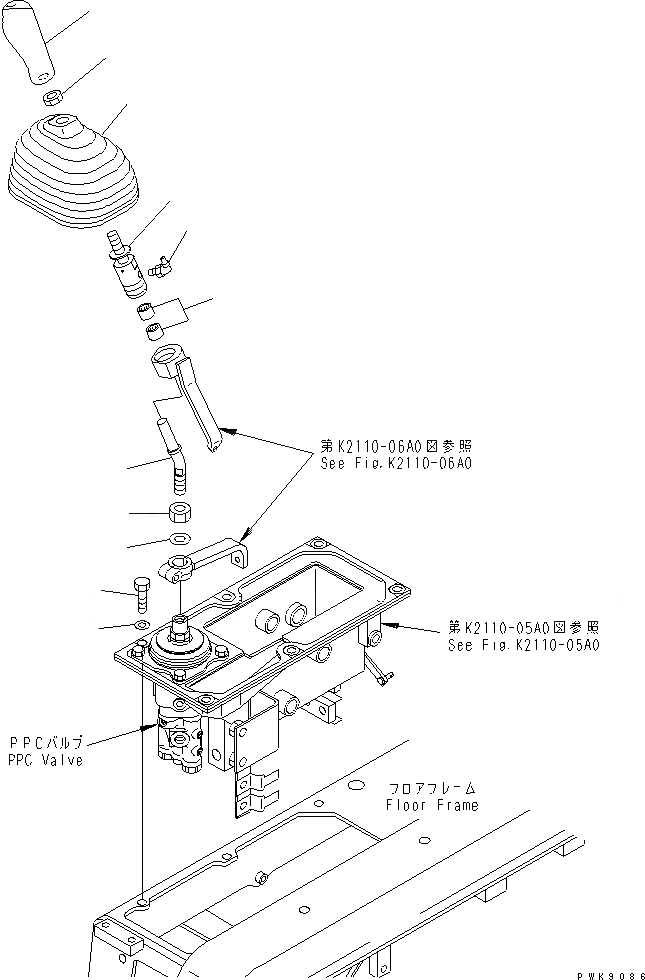 第K2110-06A0図参照
See Fig.K2110-06A0

第K2110-05A0図参照
See Fig.K2110-05A0

PPCバルブ
PPC Valve

フロアフレーム
Floor Frame

PWK9086