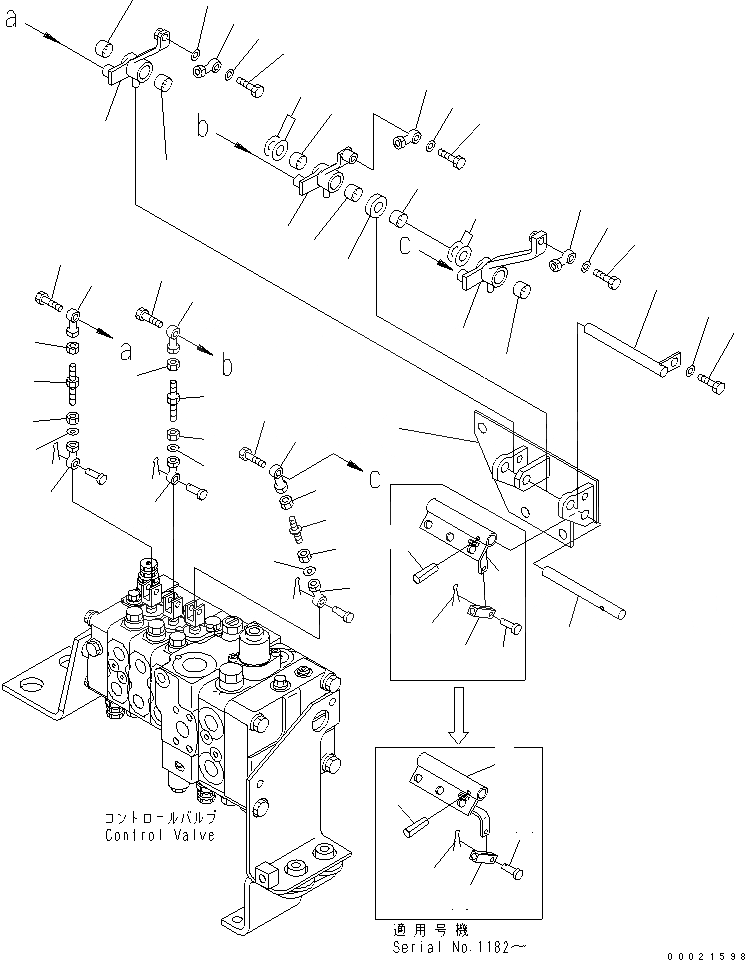 a
b
c
a
b
c
コントロールバルブ
Control Valve
適用号機
Serial No.1182～
00021598