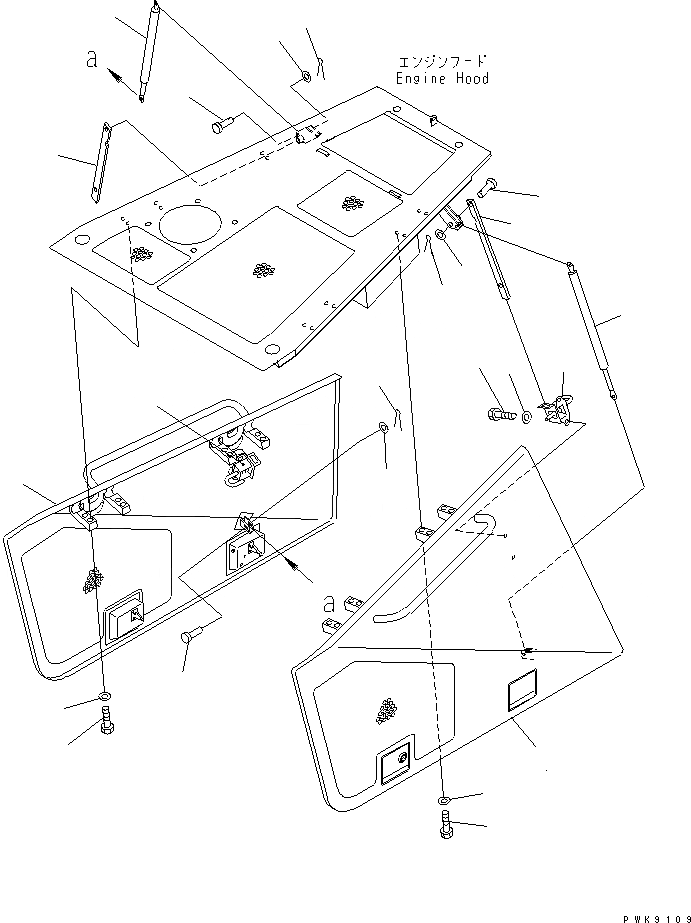 a

エンジンフード
Engine Hood

a

PWK9109