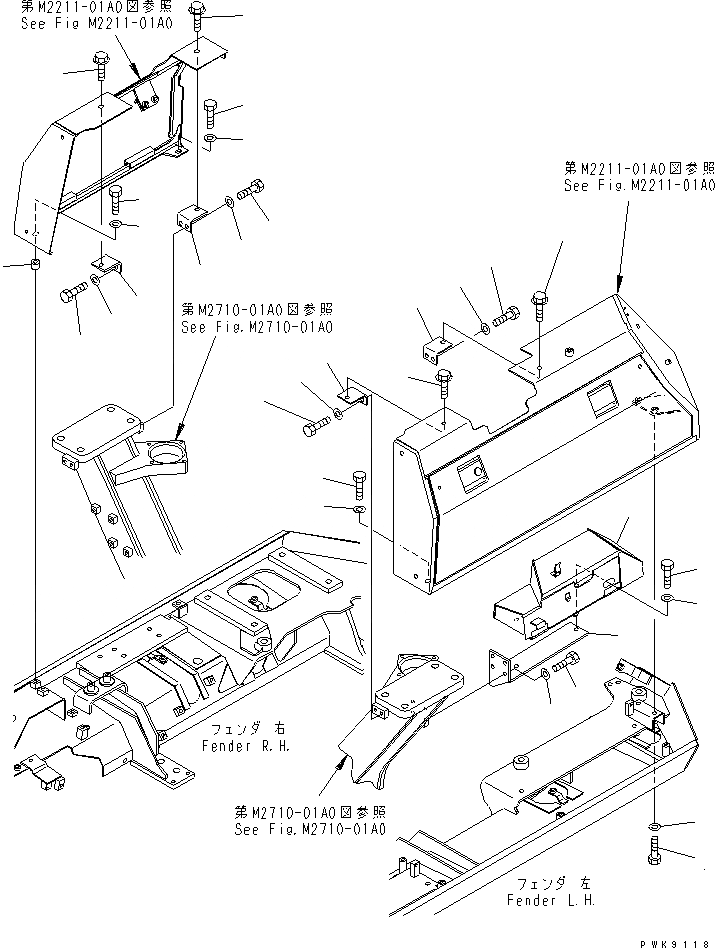 第M2211-01A0図参照
See Fig M2211-01A0

第M2211-01A0図参照
See Fig.M2211-01A0

第M2710-01A0図参照
See Fig.M2710-01A0

フェンダ 右
Fender R.H.

第M2710-01A0図参照
See Fig.M2710-01A0

フェンダ 左
Fender L.H.

PWK9118