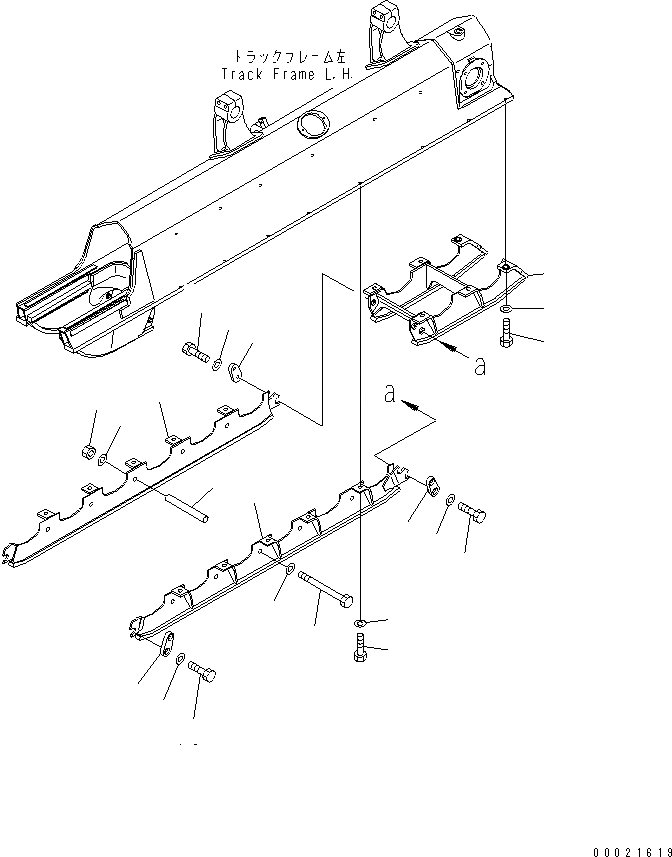 トラックフレーム左
Track Frame L.H.

a

a

00021619