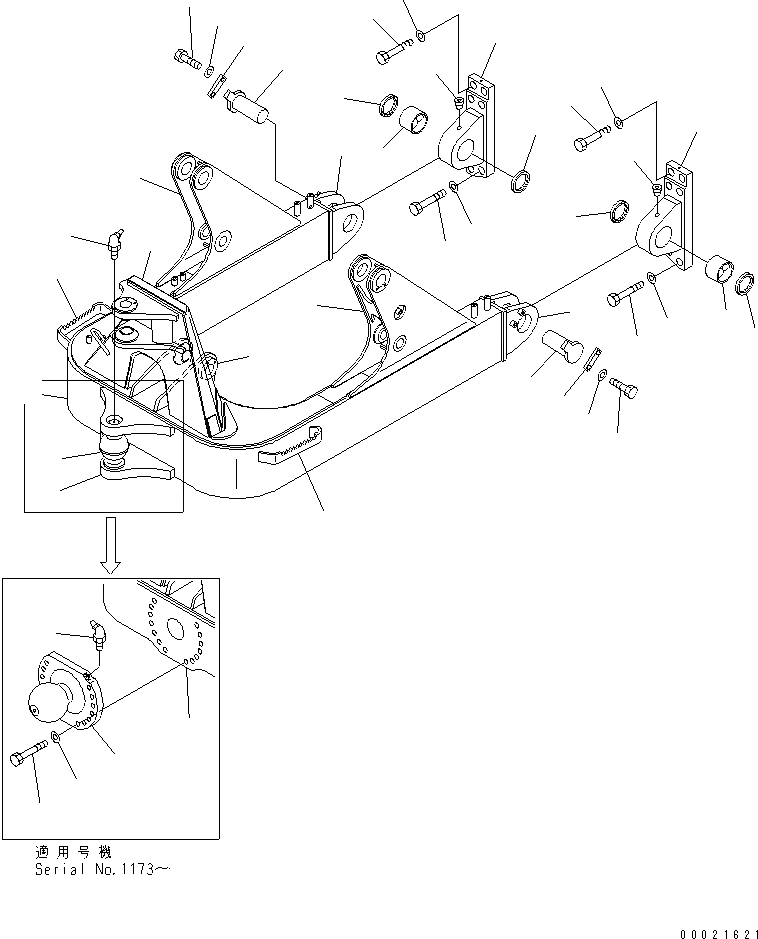 適用号機
Serial No.1173～

00021621