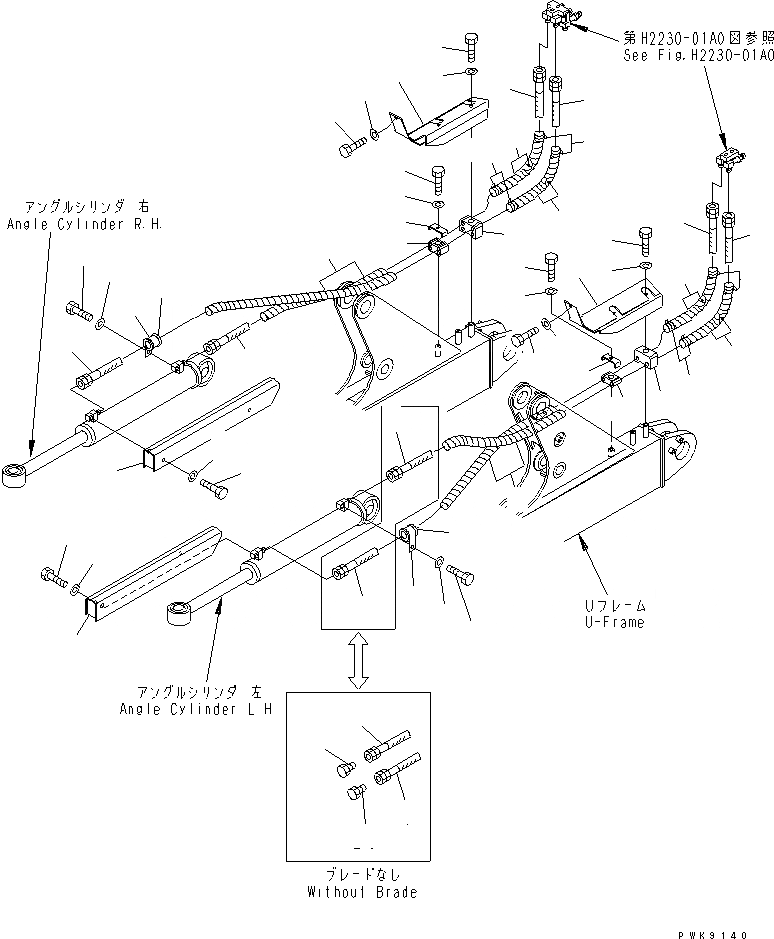 第H2230-01A0図参照
See Fig.H2230-01A0

アングルシリンダ 右
Angle Cylinder R.H.

Uフレーム
U-Frame

アングルシリンダ 左
Angle Cylinder L H

ブレードなし
Without Brade

PWK9140