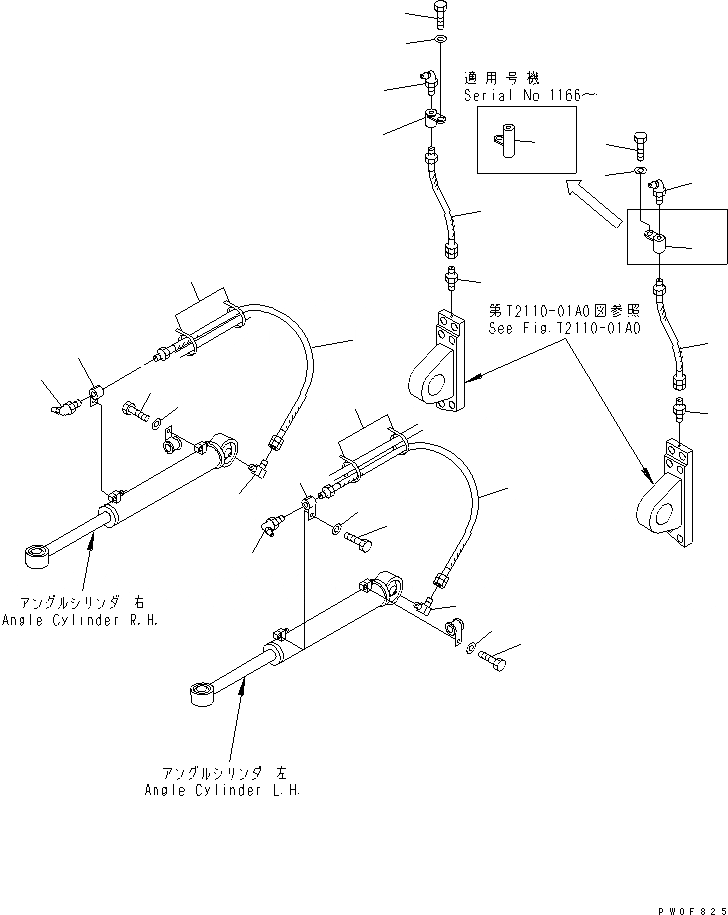 適用号機
Serial No 1166~

第T2110-01A0図参照
See Fig.T2110-01A0

アングルシリンダ 右
Angle Cylinder R.H.

アングルシリンダ 左
Angle Cylinder L.H.

PW0F825