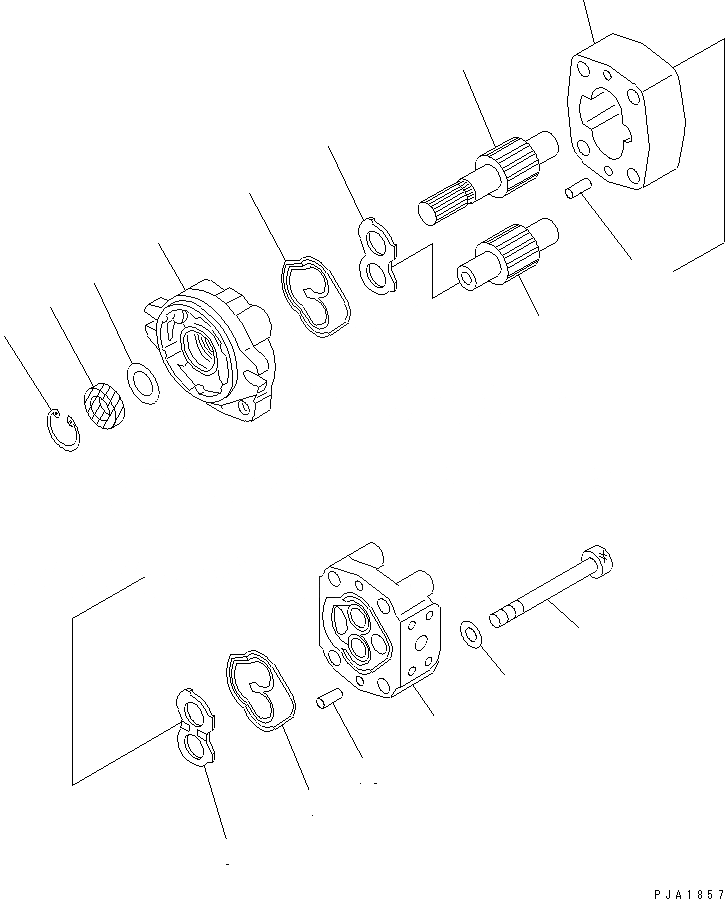 PJA1857