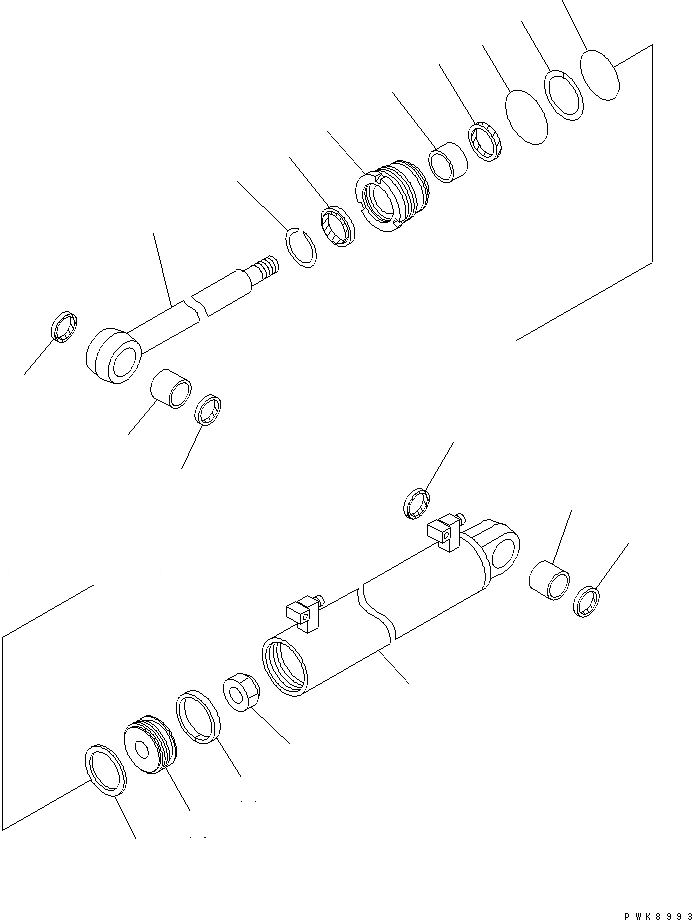 PWK8993