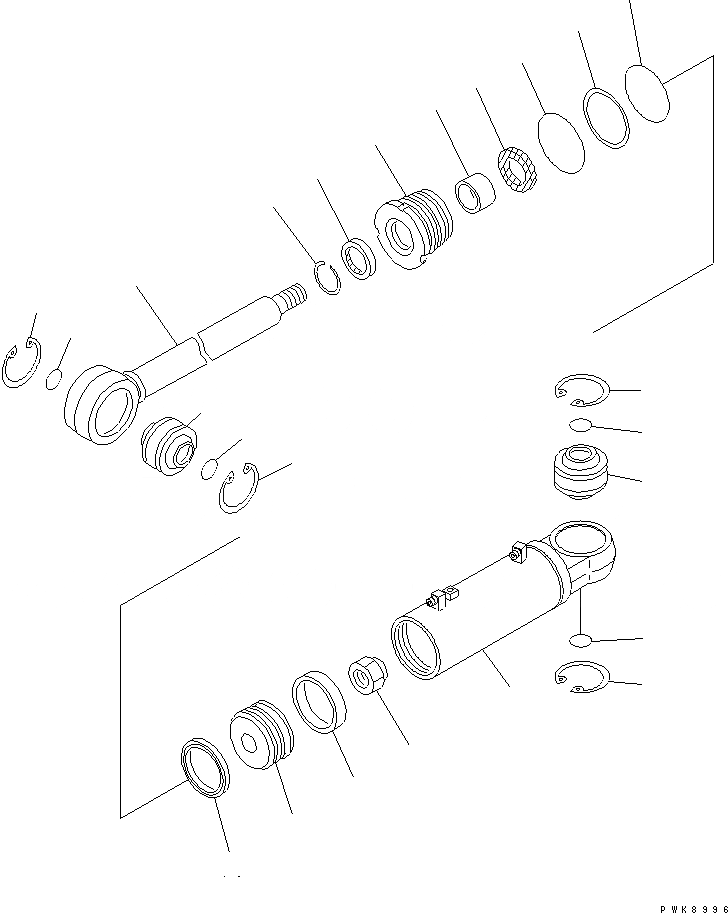 PWK8996